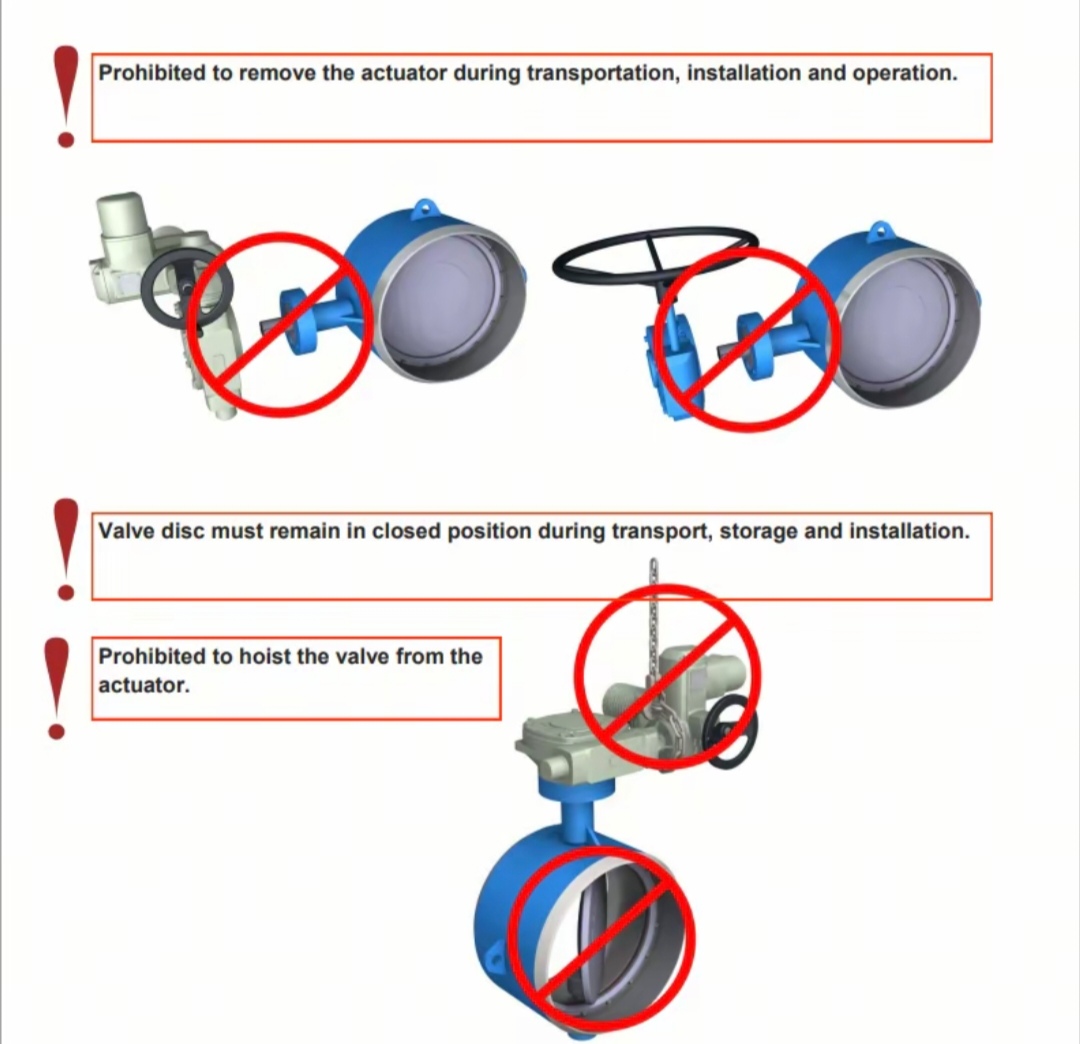 !
Prohibited to remove the actuator during transportation, installation and operation.

!
Valve disc must remain in closed position during transport, storage and installation.

!
Prohibited to hoist the valve from the actuator.