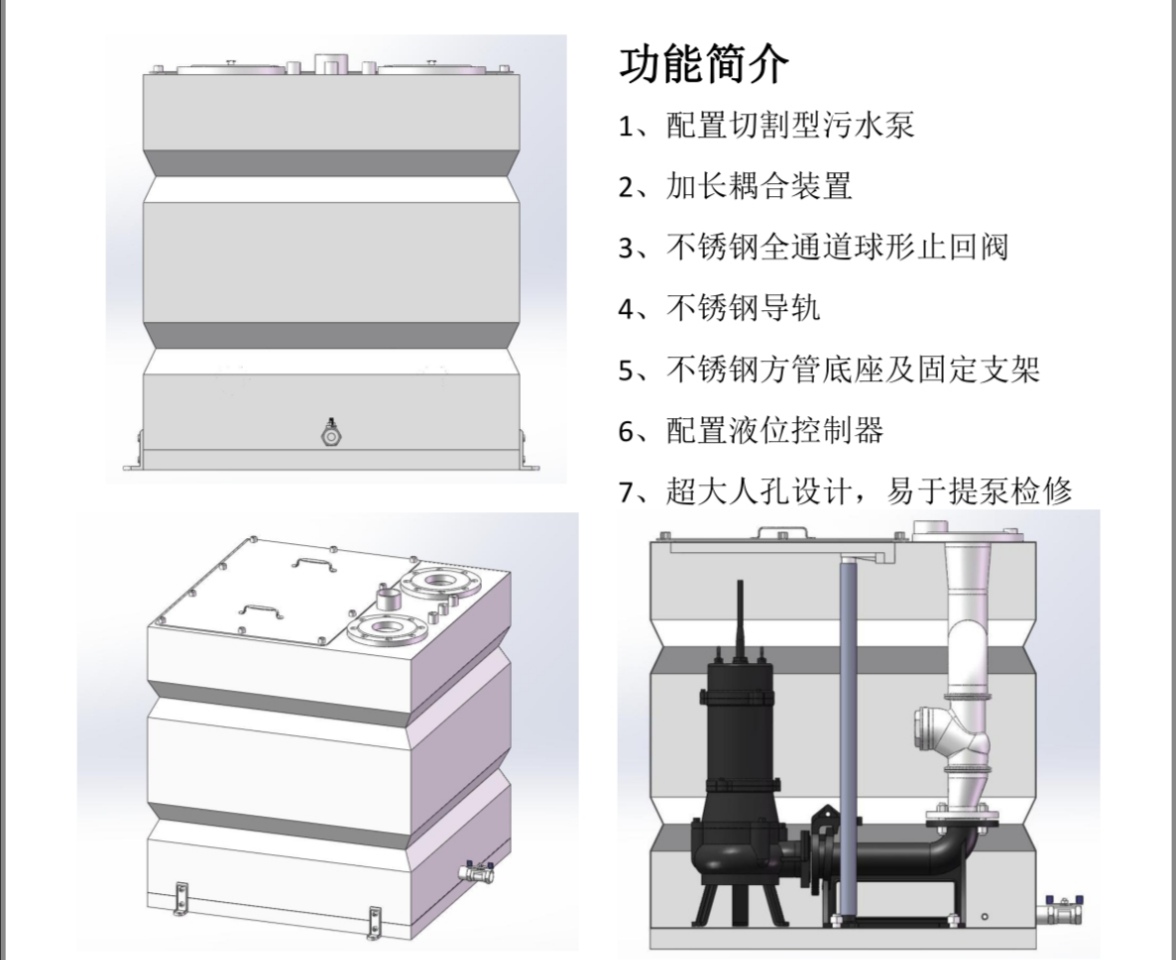 功能简介

1、配置切割型污水泵

2、加长耦合装置

3、不锈钢全通道球形止回阀

4、不锈钢导轨

5、不锈钢方管底座及固定支架

6、配置液位控制器

7、超大人孔设计，易于提泵检修