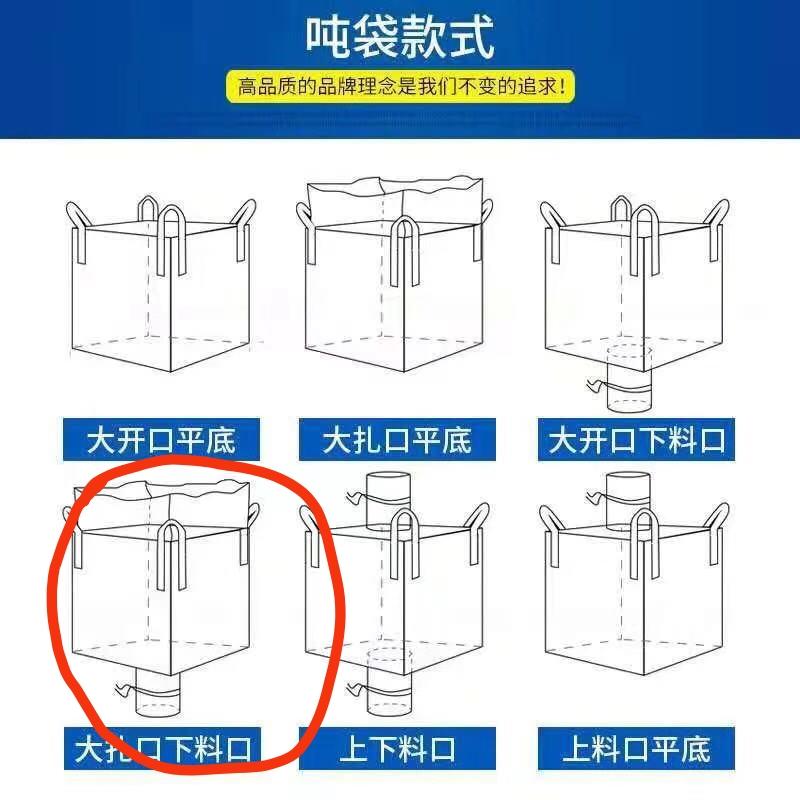 吨袋款式

高品质的品牌理念是我们不变的追求！

大开口平底

大扎口平底

大开口下料口

大扎口下料口

上下料口

上料口平底