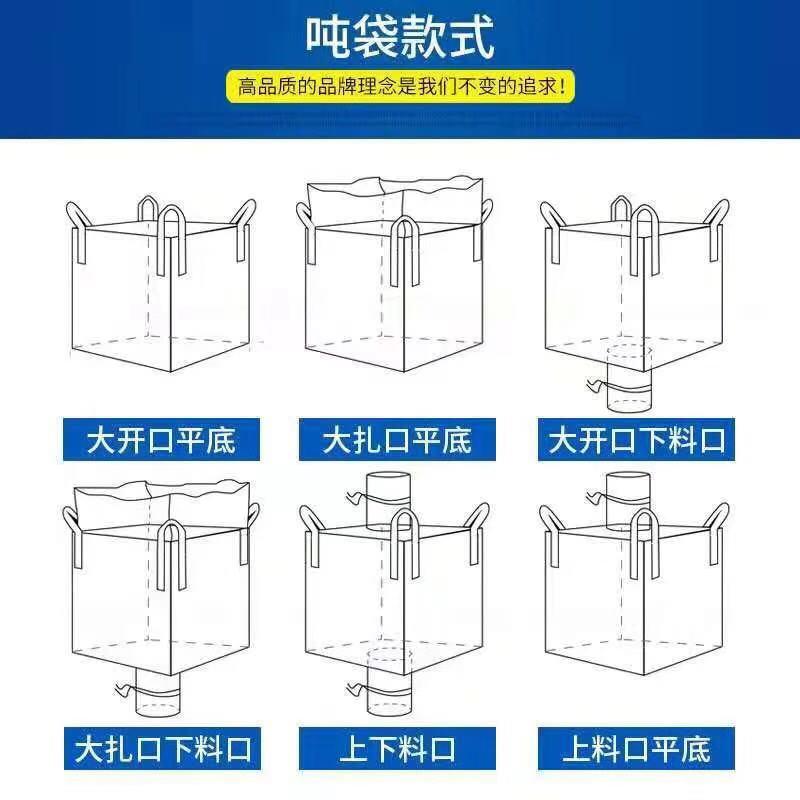 吨袋款式

高品质的品牌理念是我们不变的追求！

大开口平底

大扎口平底

大开口下料口

大扎口下料口

上下料口

上料口平底