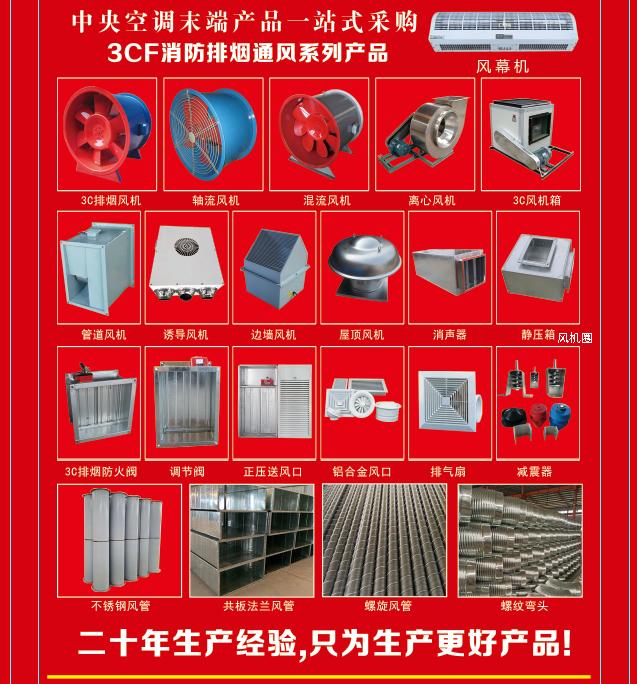 中央空调末端产品一站式采购
3CF消防排烟通风系列产品

风幕机

3C排烟风机
轴流风机
混流风机
离心风机
3C风机箱

管道风机
诱导风机
边墙风机
屋顶风机
消声器
静压箱
风机圈

3C排烟防火阀
调节阀
正压送风口
铝合金风口
排气扇
减震器

不锈钢风管
共板法兰风管
螺旋风管
螺纹弯头

二十年生产经验,只为生产更好产品!