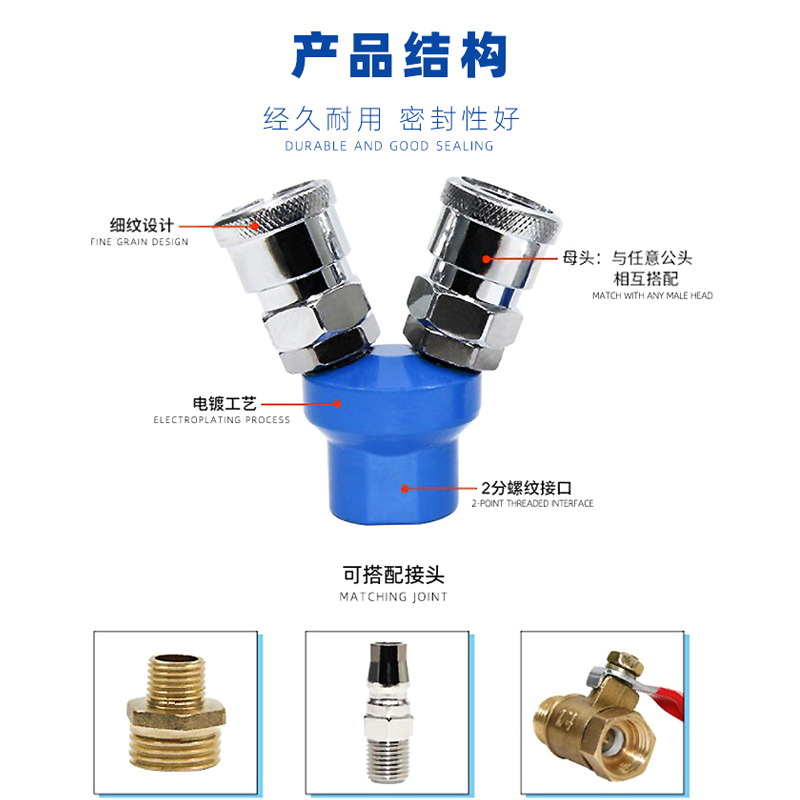 产品结构

经久耐用 密封性好
DURABLE AND GOOD SEALING

细纹设计
FINE GRAIN DESIGN

母头：与任意公头相互搭配
MATCH WITH ANY MALE HEAD

电镀工艺
ELECTROPLATING PROCESS

2分螺纹接口
2-POINT THREADED INTERFACE

可搭配接头
MATCHING JOINT