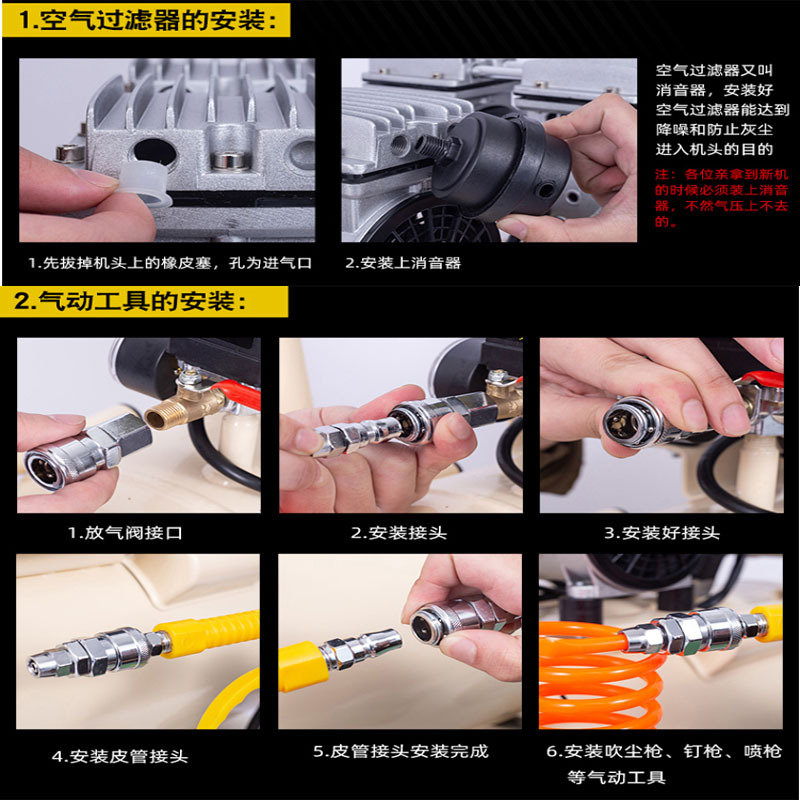 1.空气过滤器的安装：

1.先拔掉机头上的橡皮塞，孔为进气口

2.安装上消音器

空气过滤器又叫消音器，安装好空气过滤器能达到降噪和防止灰尘进入机头的目的

注：各位亲拿到新机的时候必须装上消音器，不然气压上不去的。

2.气动工具的安装：

1.放气阀接口

2.安装接头

3.安装好接头

4.安装皮管接头

5.皮管接头安装完成

6.安装吹尘枪、钉枪、喷枪等气动工具