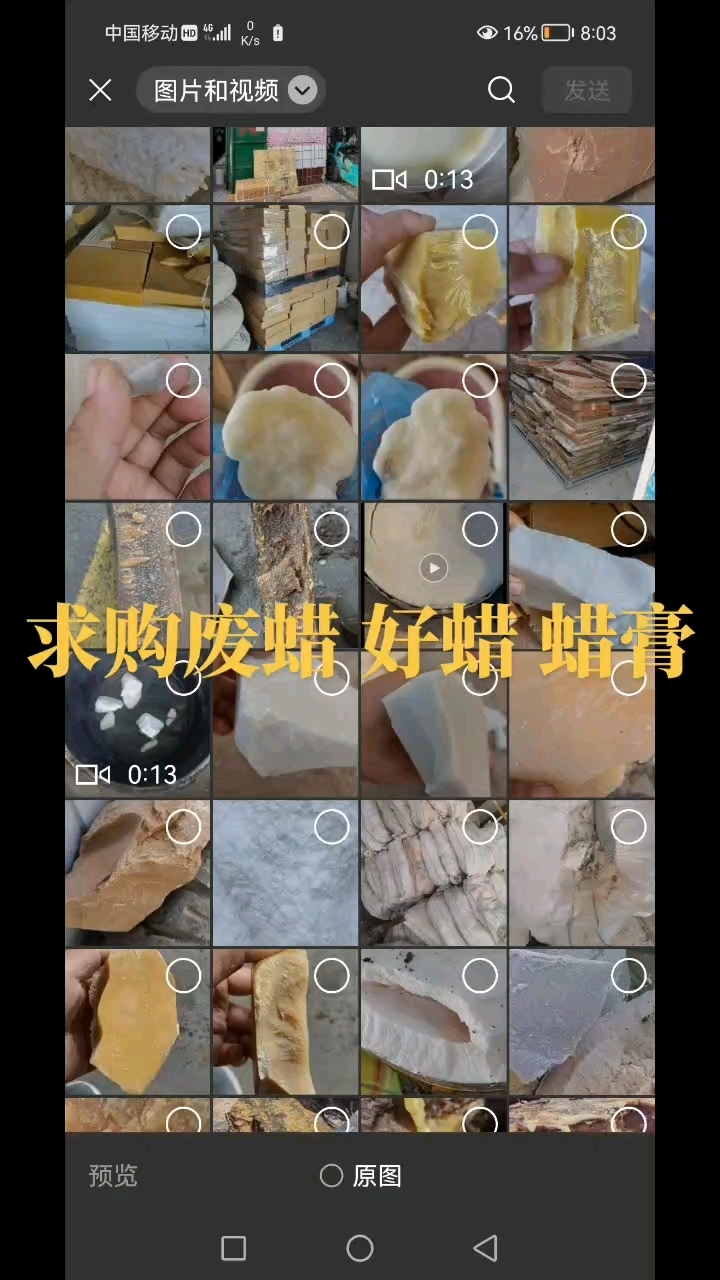 中国移动 HD 4G 0 K/s 16% 8:03

图片和视频

发送

0:13

求购废蜡 好蜡 蜡膏

0:13

预览

原图